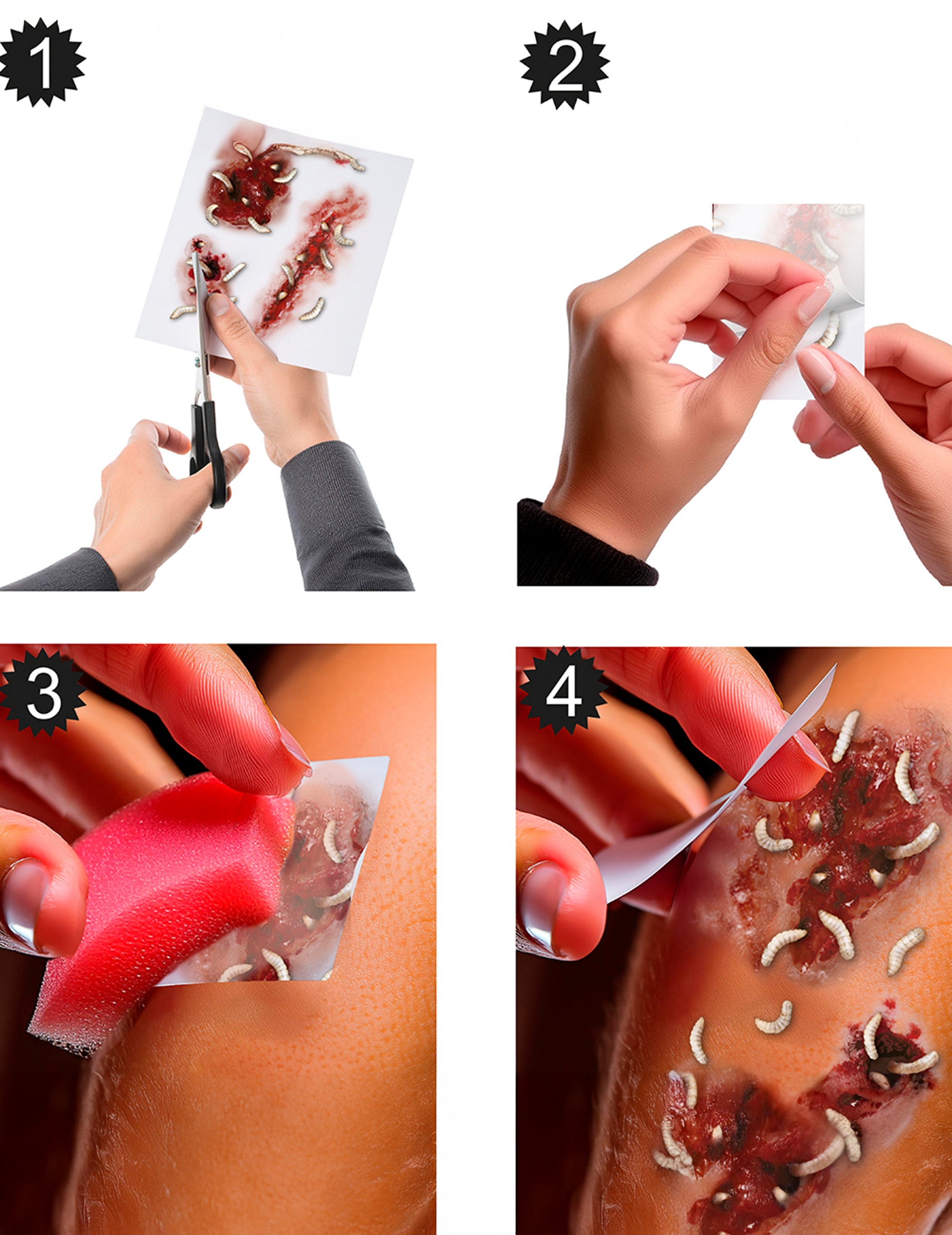 1

2

3

4