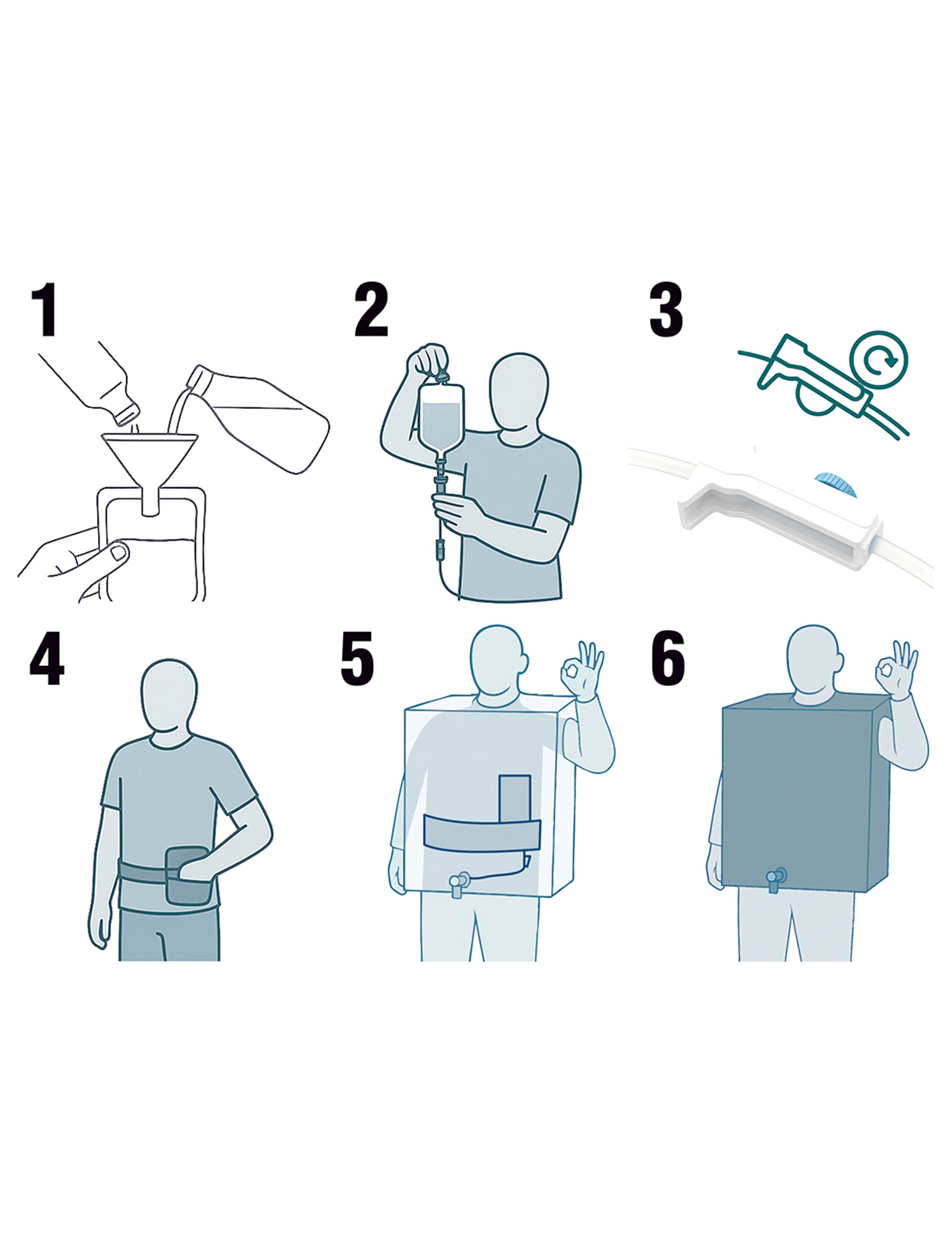 1

2

3

4

5

6