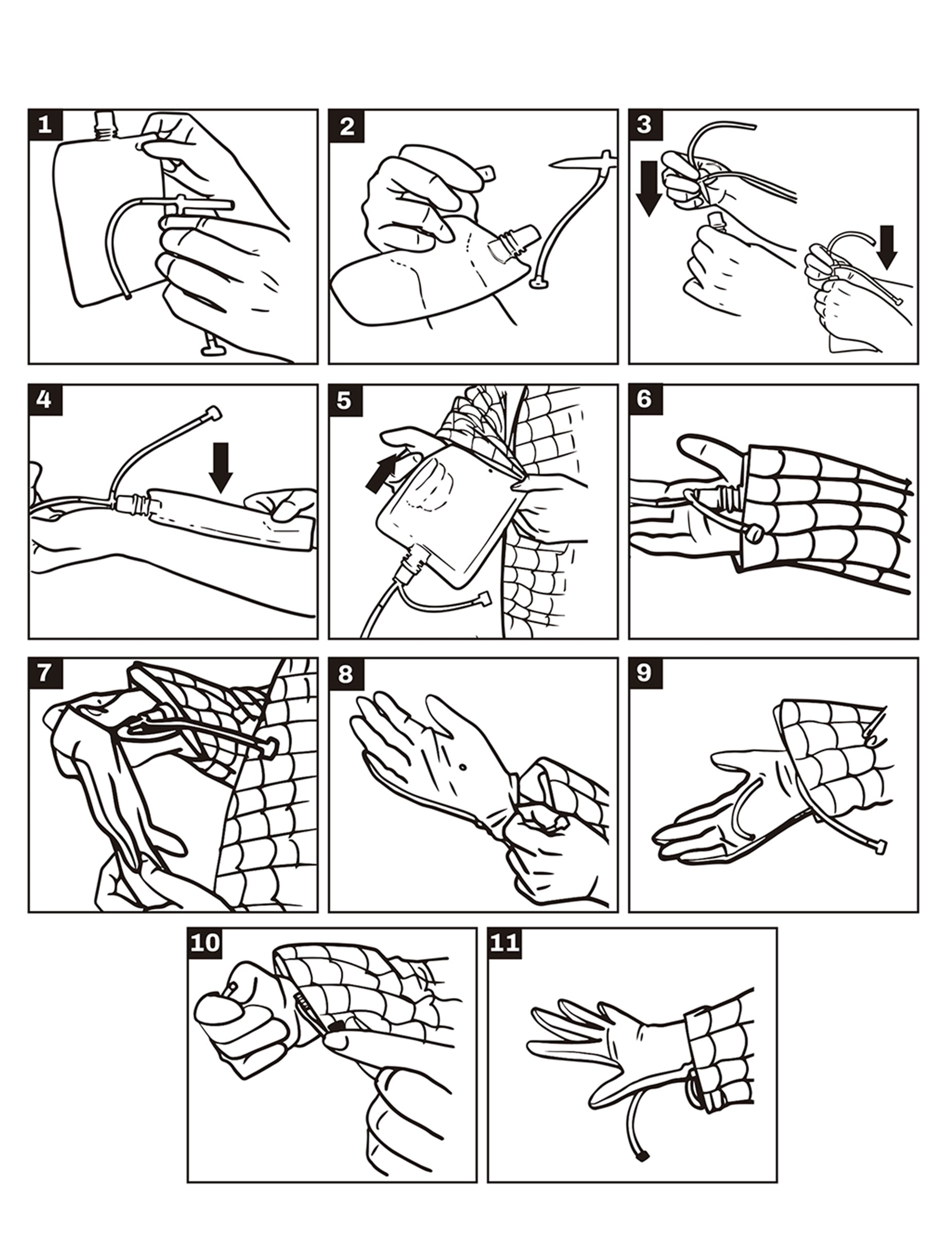 1

2

3

4

5

6

7

8

9

10

11