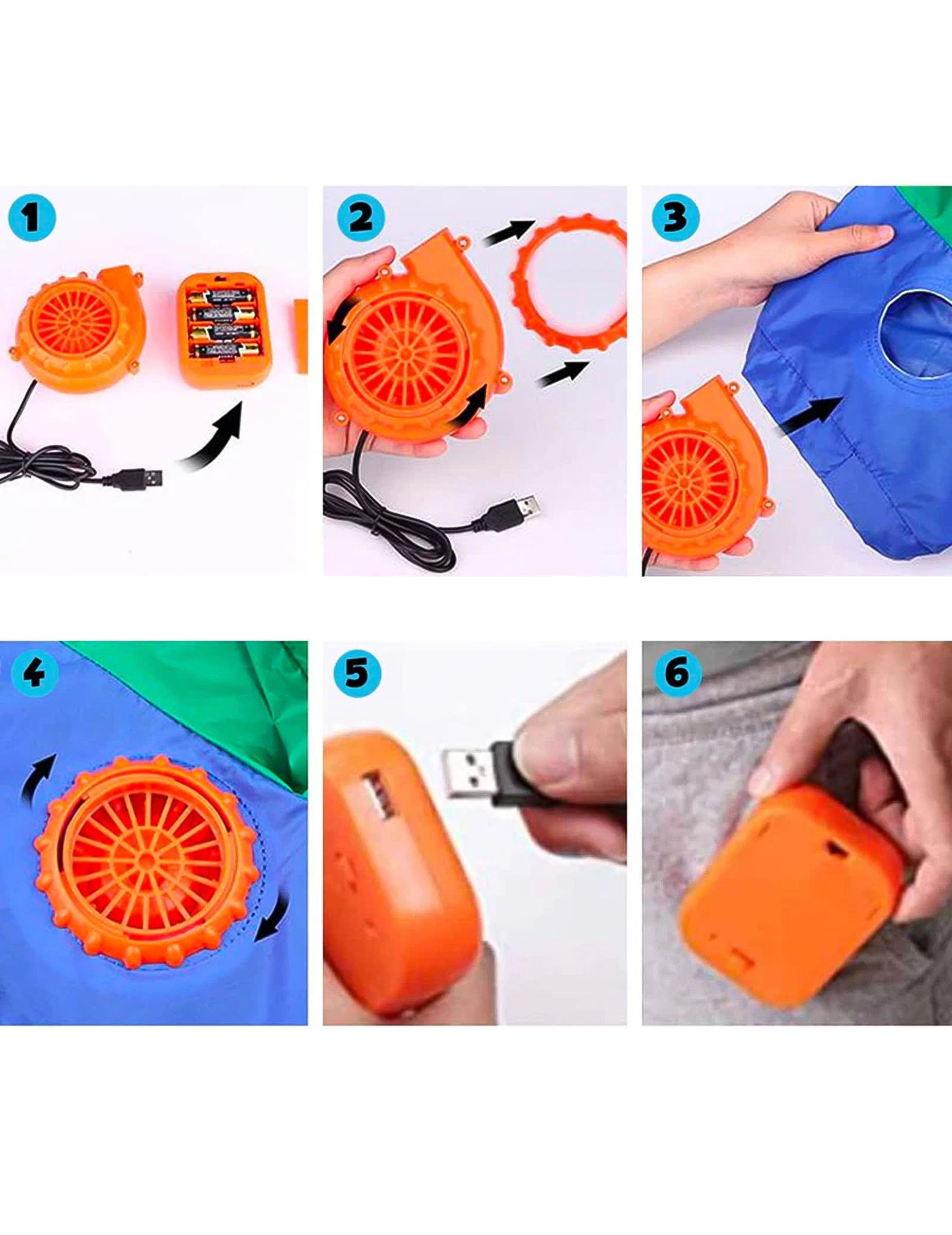 1

2

3

4

5

6