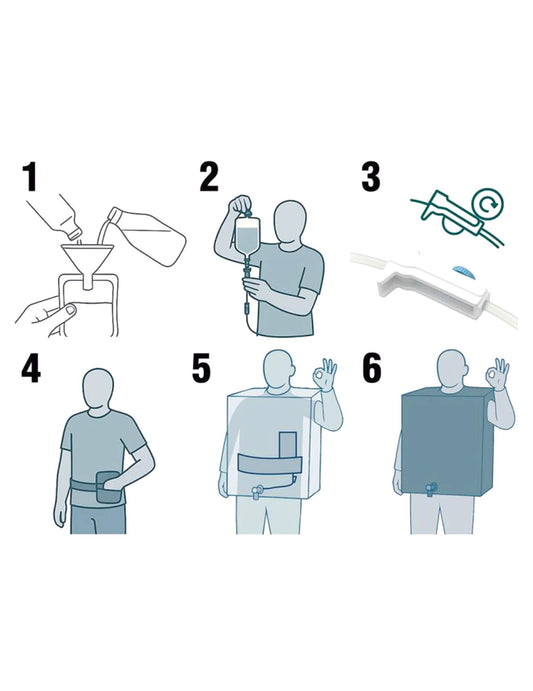 1

2

3

4

5

6